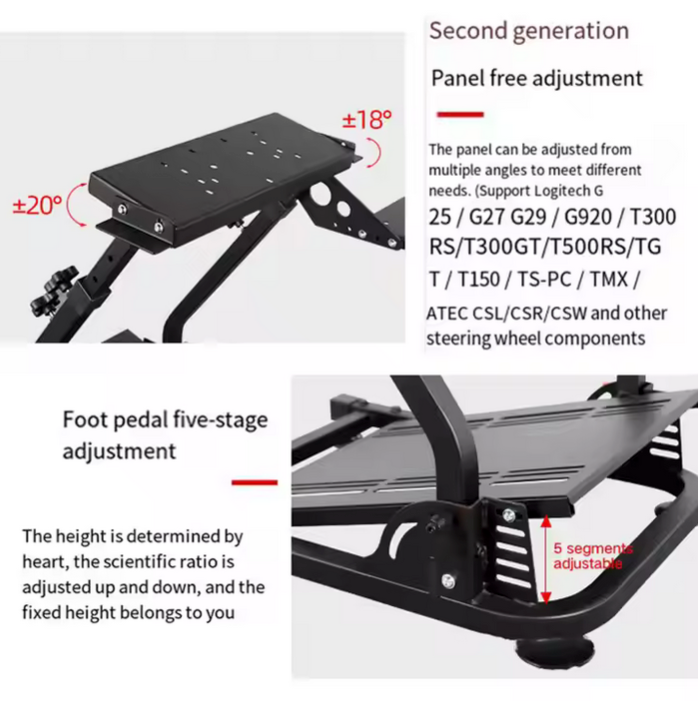 ±18°

±20°

Second generation

Panel free adjustment

The panel can be adjusted from multiple angles to meet different needs. (Support Logitech G 25 / G27 G29 / G920 / T300 RS/T300GT/T500RS/TG T / T150 / TS-PC / TMX / ATEC CSL/CSR/CSW and other steering wheel components

Foot pedal five-stage adjustment

The height is determined by heart, the scientific ratio is adjusted up and down, and the fixed height belongs to you

5 segments adjustable